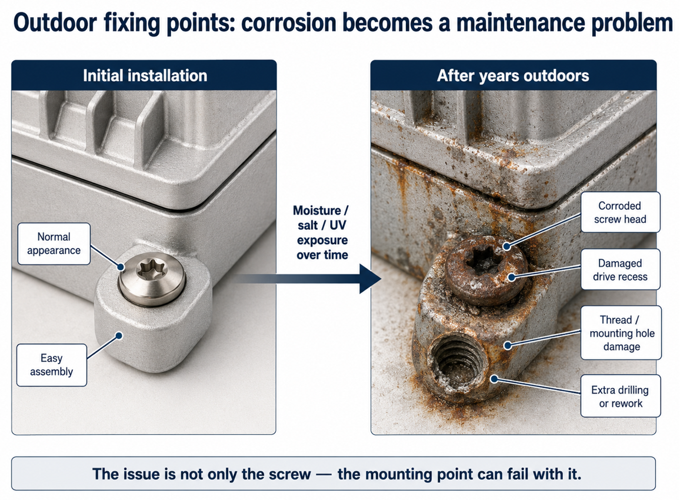 Outdoor fixing points: corrosion becomes a maintenance problem

Initial installation

Normal appearance

Easy assembly

Moisture / salt / UV exposure over time

After years outdoors

Corroded screw head

Damaged drive recess

Thread / mounting hole damage

Extra drilling or rework

The issue is not only the screw — the mounting point can fail with it.